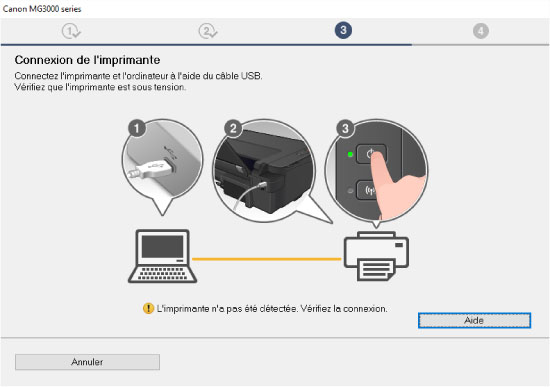 Canon MG3000 series

1 2 3 4

Connexion de l'imprimante

Connectez l'imprimante et l'ordinateur à l'aide du câble USB.
Vérifiez que l'imprimante est sous tension.

1 2 3

L'imprimante n'a pas été détectée. Vérifiez la connexion.

Aide

Annuler